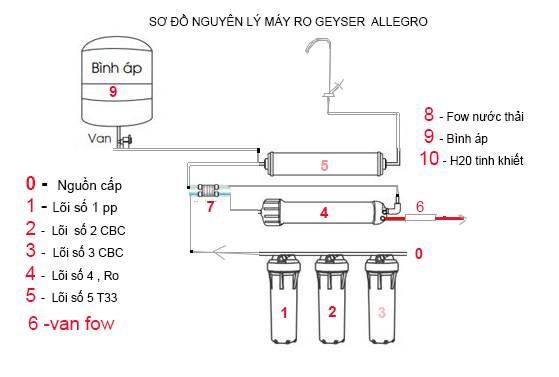 SƠ ĐỒ NGUYÊN LÝ MÁY RO GEYSER ALLEGRO

Bình áp
9
Van

8 - Fow nước thải
9 - Bình áp
10 - H20 tinh khiết

5
7
4
6
0

0 - Nguồn cấp
1 - Lõi số 1 pp
2 - Lõi số 2 CBC
3 - Lõi số 3 CBC
4 - Lõi số 4 , Ro
5 - Lõi số 5 T33
6 -van fow

1
2
3